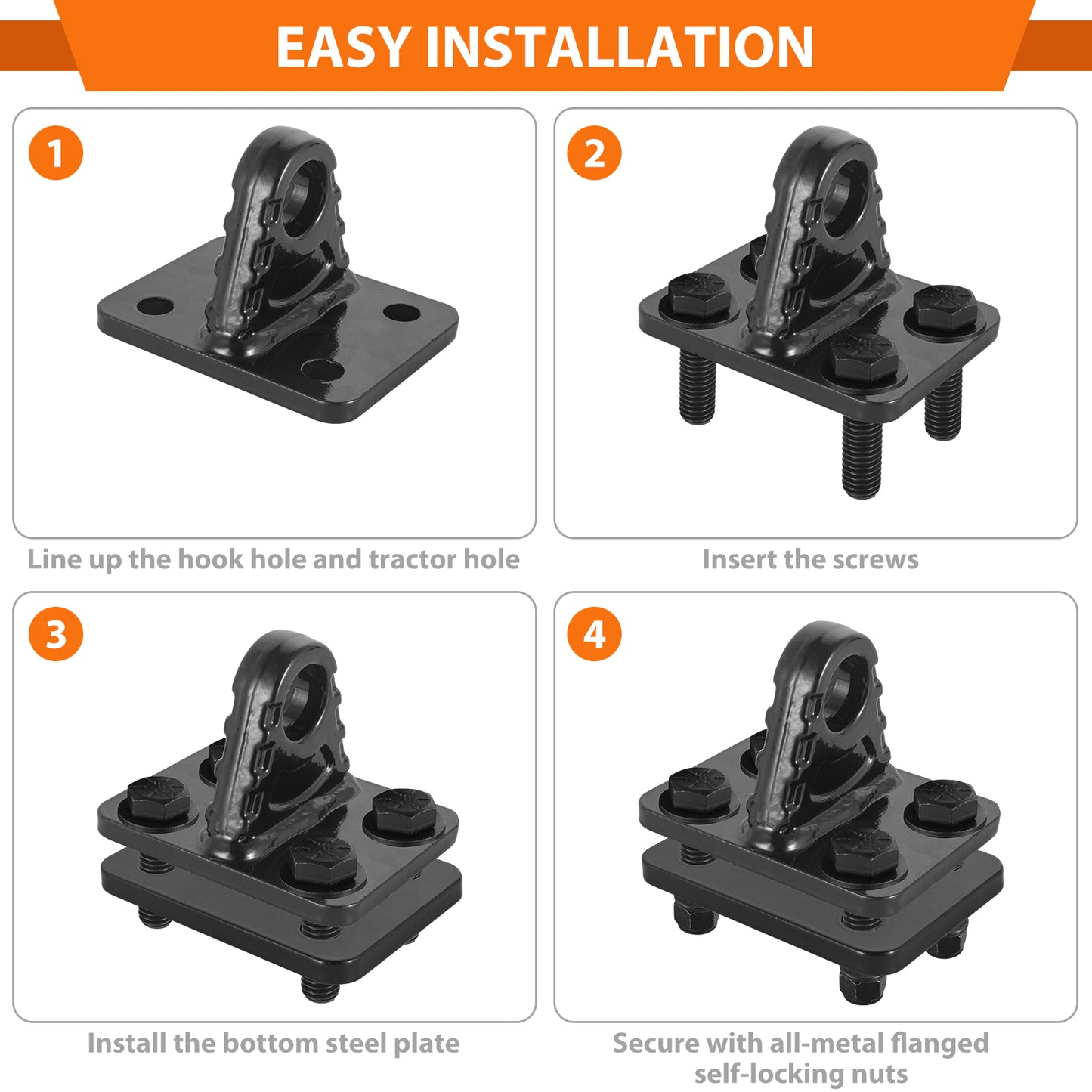 EASY INSTALLATION

1

Line up the hook hole and tractor hole

2

Insert the screws

3

Install the bottom steel plate

4

Secure with all-metal flanged self-locking nuts