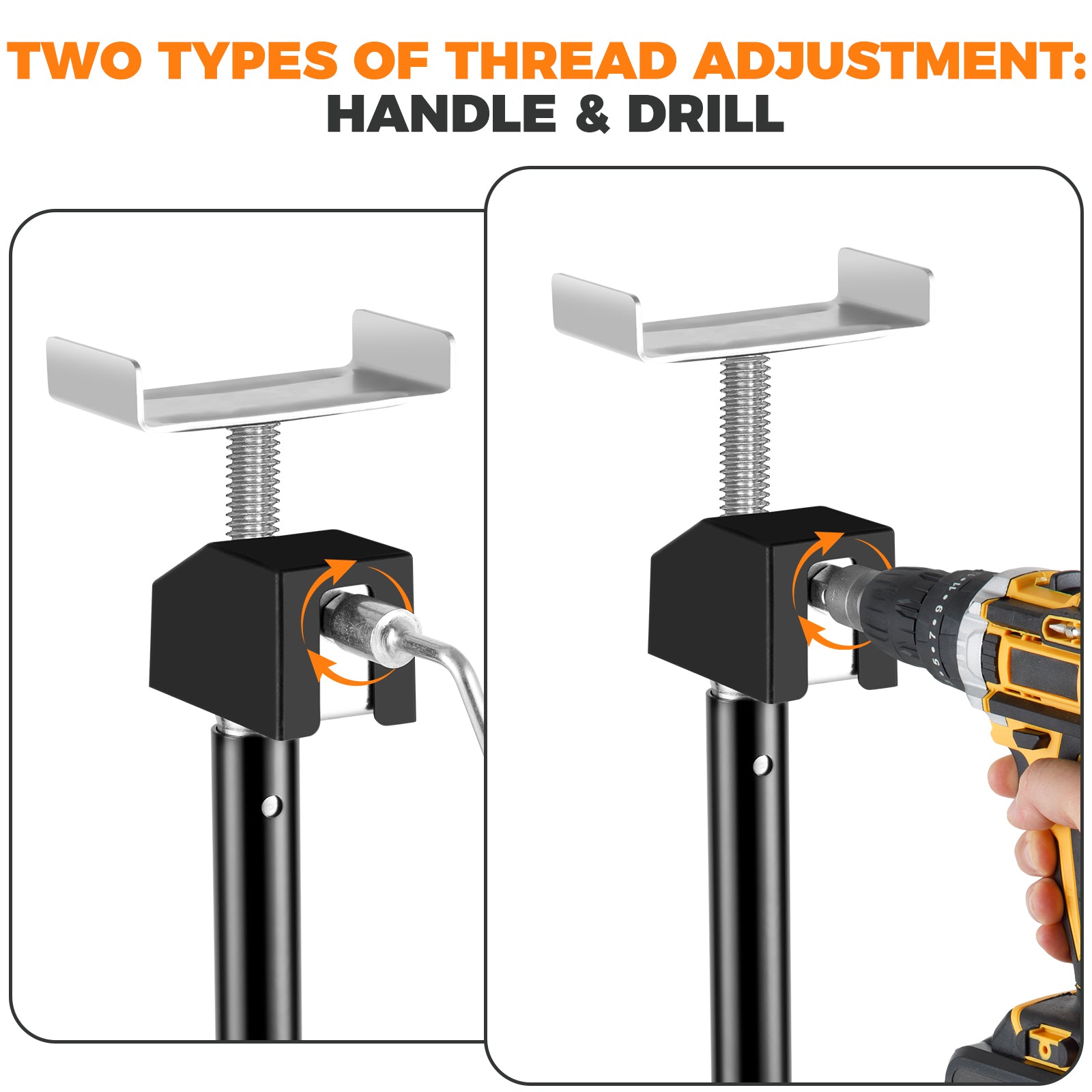 TWO TYPES OF THREAD ADJUSTMENT:
HANDLE & DRILL