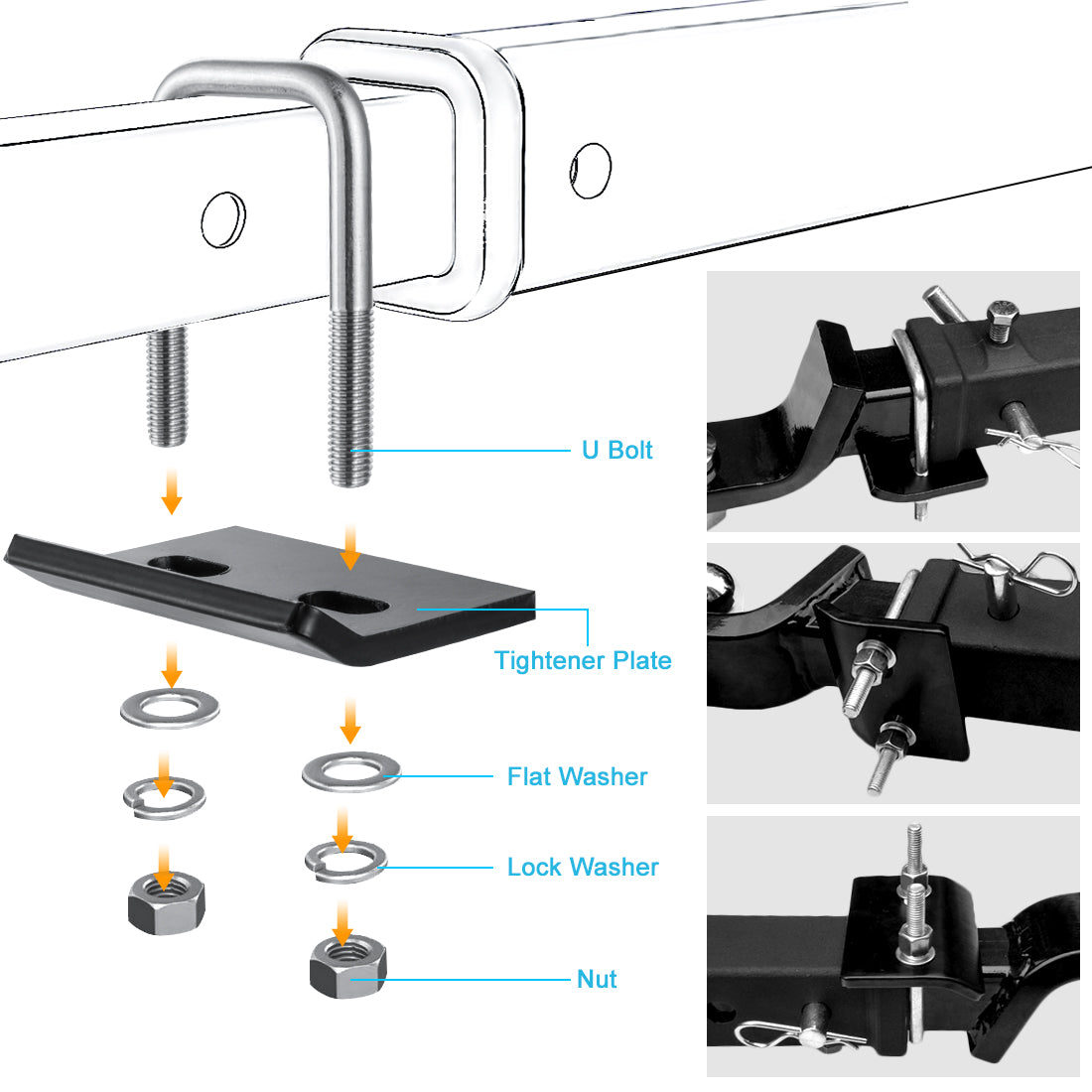 U Bolt

Tightener Plate

Flat Washer

Lock Washer

Nut